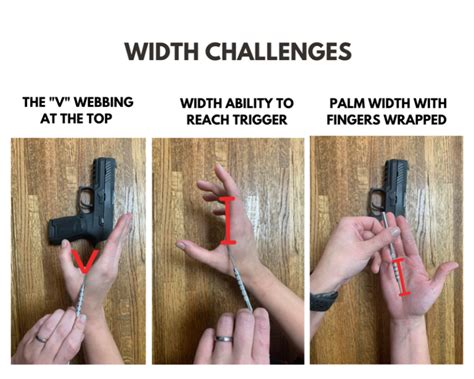 WIDTH CHALLENGES

THE "V" WEBBING AT THE TOP

WIDTH ABILITY TO REACH TRIGGER

PALM WIDTH WITH FINGERS WRAPPED