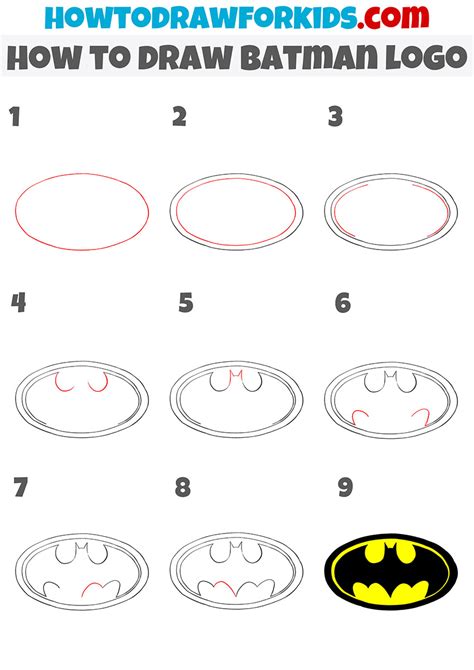 HOWTODRAWFORKIDS.com

HOW TO DRAW BATMAN LOGO

1

2

3

4

5

6

7

8

9